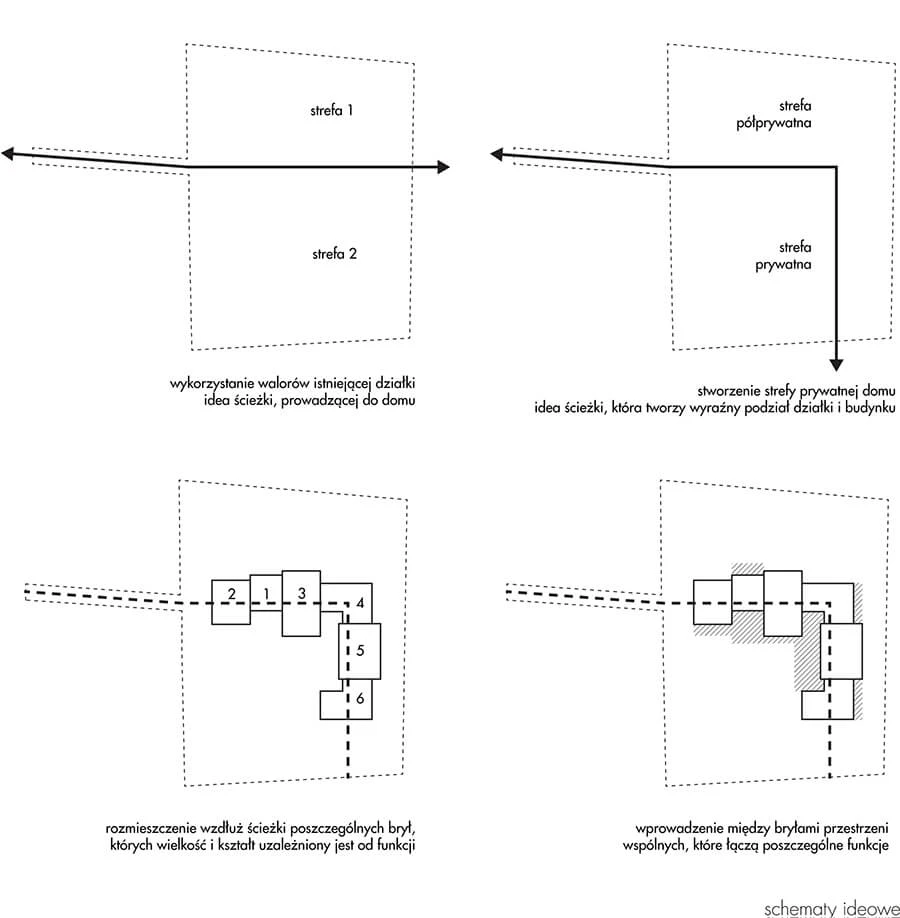 strefa 1

strefa 2

wykorzystanie walorów istniejącej działki
idea ścieżki, prowadzącej do domu

strefa
półprywatna

strefa
prywatna

stworzenie strefy prywatnej domu
idea ścieżki, która tworzy wyraźny podział działki i budynku

2 1 3 4 5 6

rozmieszczenie wzdłuż ścieżki poszczególnych brył,
których wielkość i kształt uzależniony jest od funkcji

wprowadzenie między bryłami przestrzeni
wspólnych, które łączą poszczególne funkcje

schematy ideowe