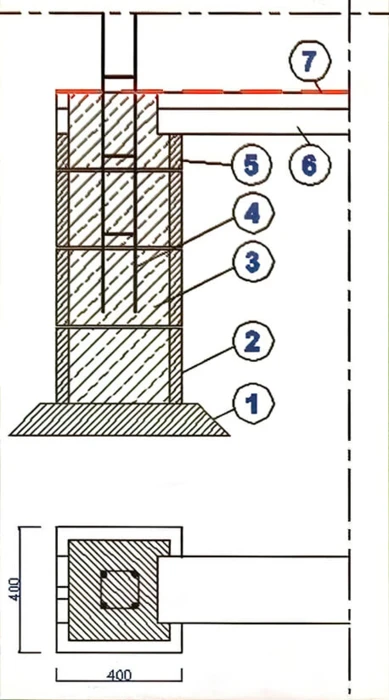 7
5
6
4
3
2
1
400
400