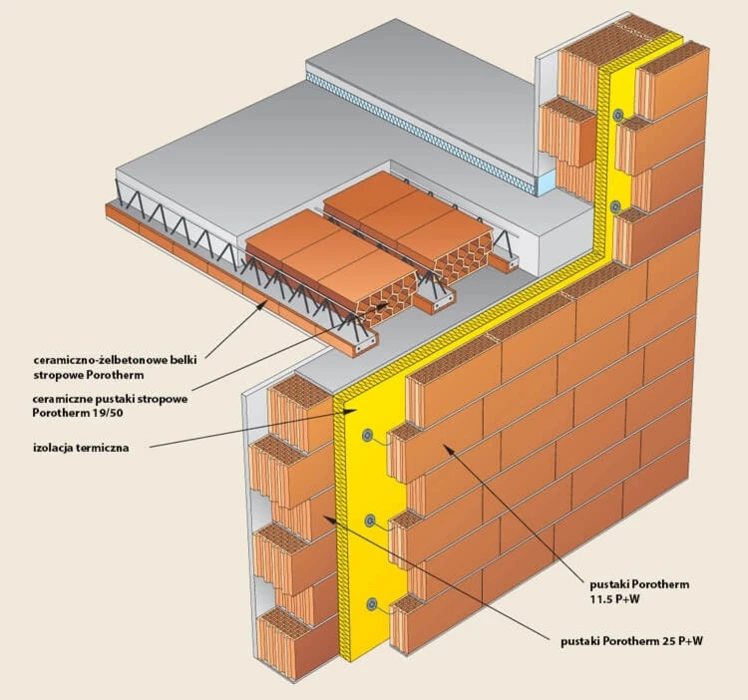 ceramiczno-żelbetonowe belki stropowe Porotherm

ceramiczne pustaki stropowe Porotherm 19/50

izolacja termiczna

pustaki Porotherm 11.5 P+W

pustaki Porotherm 25 P+W